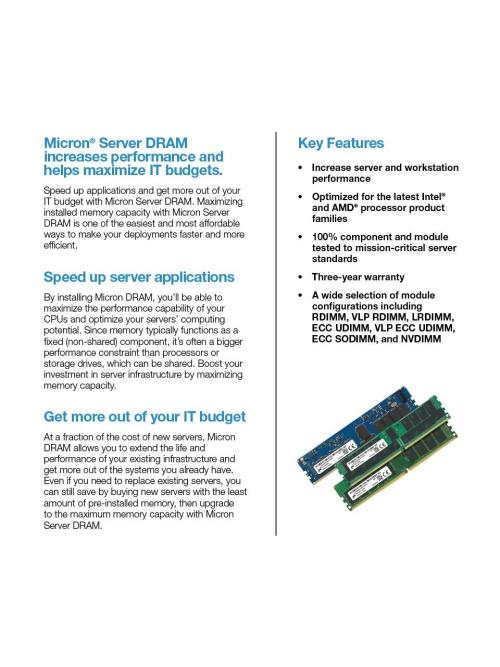 Micron® Server DRAM increases performance and helps maximize IT budgets.

Speed up applications and get more out of your IT budget with Micron Server DRAM. Maximizing installed memory capacity with Micron Server DRAM is one of the easiest and most affordable ways to make your deployments faster and more efficient.

Speed up server applications

By installing Micron DRAM, you'll be able to maximize the performance capability of your CPUs and optimize your servers' computing potential. Since memory typically functions as a fixed (non-shared) component, it's often a bigger performance constraint than processors or storage drives, which can be shared. Boost your investment in server infrastructure by maximizing memory capacity.

Get more out of your IT budget

At a fraction of the cost of new servers, Micron DRAM allows you to extend the life and performance of your existing infrastructure and get more out of the systems you already have. Even if you need to replace existing servers, you can still save by buying new servers with the least amount of pre-installed memory, then upgrade to the maximum memory capacity with Micron Server DRAM.

Key Features

• Increase server and workstation performance

• Optimized for the latest Intel® and AMD® processor product families

• 100% component and module tested to mission-critical server standards

• Three-year warranty

• A wide selection of module configurations including RDIMM, VLP RDIMM, LRDIMM, ECC UDIMM, VLP ECC UDIMM, ECC SODIMM, and NVDIMM